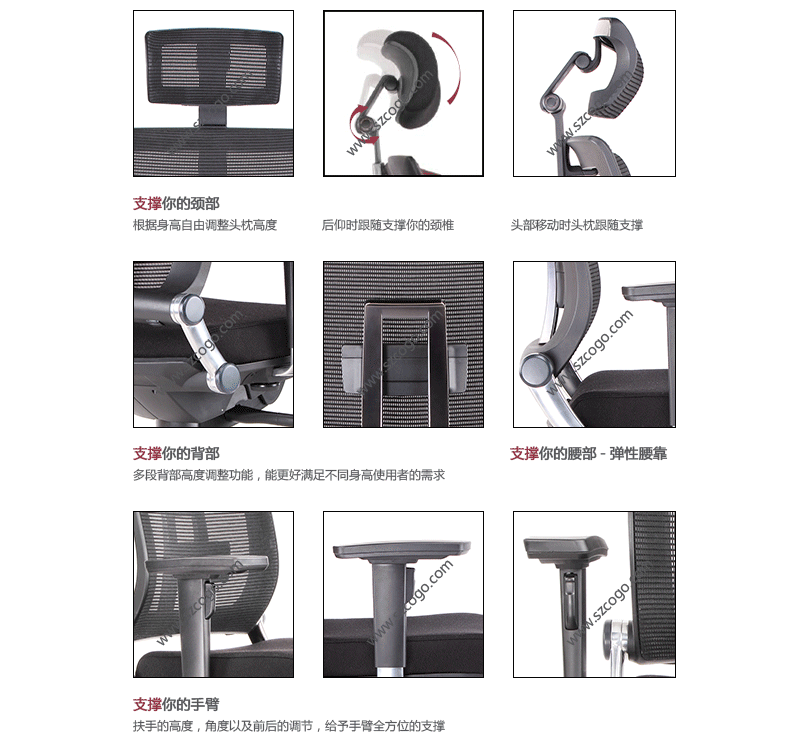 www.szcogo.com

www.szcogo.com

www.szcogo.com

支撑你的颈部
根据身高自由调整头枕高度

后仰时跟随支撑你的颈椎

头部移动时头枕跟随支撑

www.szcogo.com

www.szcogo.com

www.szcogo.com

支撑你的背部
多段背部高度调整功能，能更好满足不同身高使用者的需求

支撑你的腰部 - 弹性腰靠

www.szcogo.com

www.szcogo.com

www.szcogo.com

支撑你的手臂
扶手的高度，角度以及前后的调节，给予手臂全方位的支撑